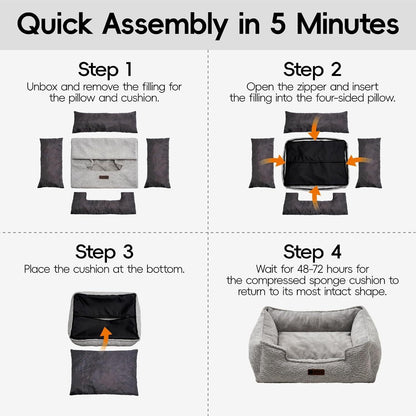 Quick Assembly in 5 Minutes

Step 1
Unbox and remove the filling for the pillow and cushion.

Step 2
Open the zipper and insert the filling into the four-sided pillow.

Step 3
Place the cushion at the bottom.

Step 4
Wait for 48-72 hours for the compressed sponge cushion to return to its most intact shape.