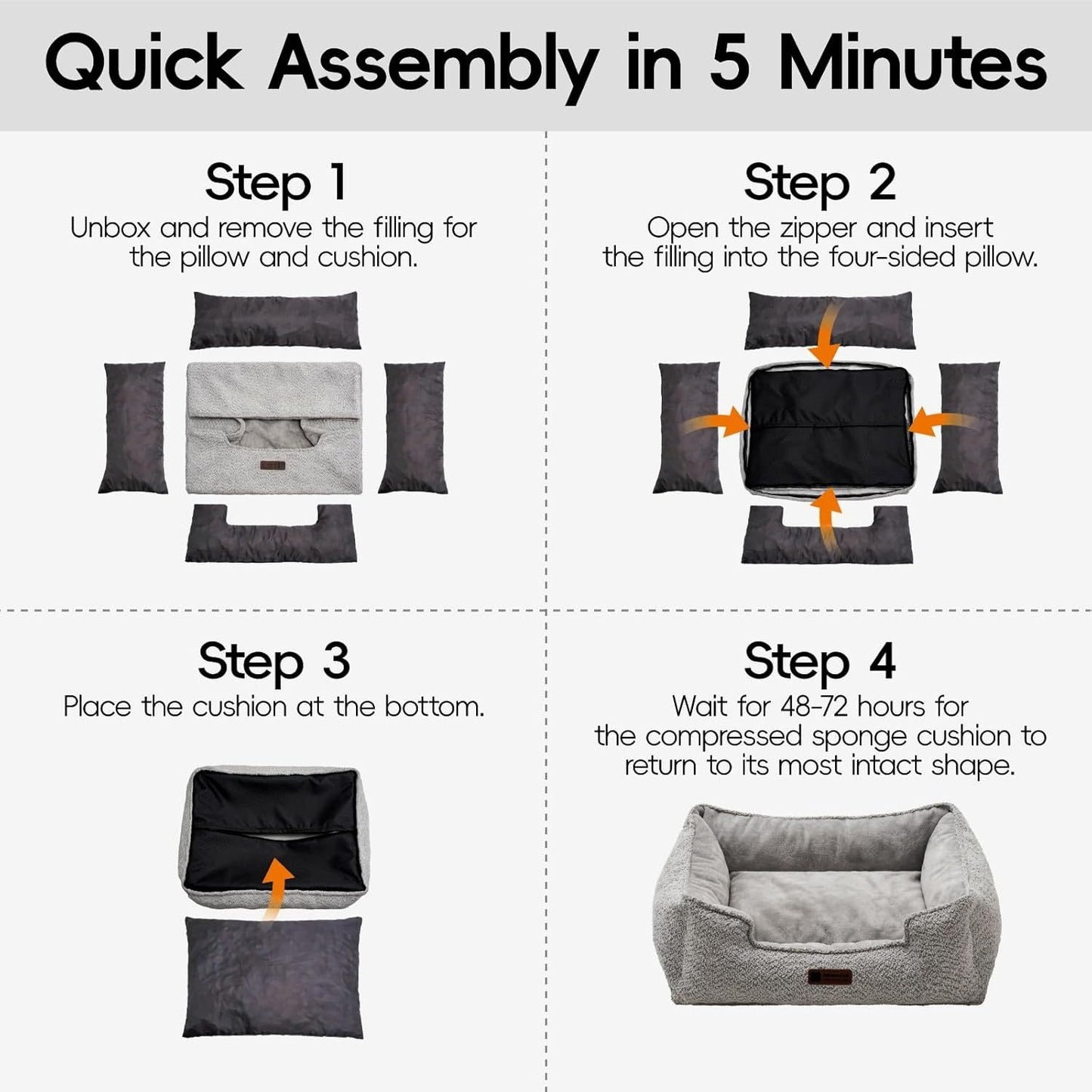 Quick Assembly in 5 Minutes

Step 1
Unbox and remove the filling for the pillow and cushion.

Step 2
Open the zipper and insert the filling into the four-sided pillow.

Step 3
Place the cushion at the bottom.

Step 4
Wait for 48-72 hours for the compressed sponge cushion to return to its most intact shape.