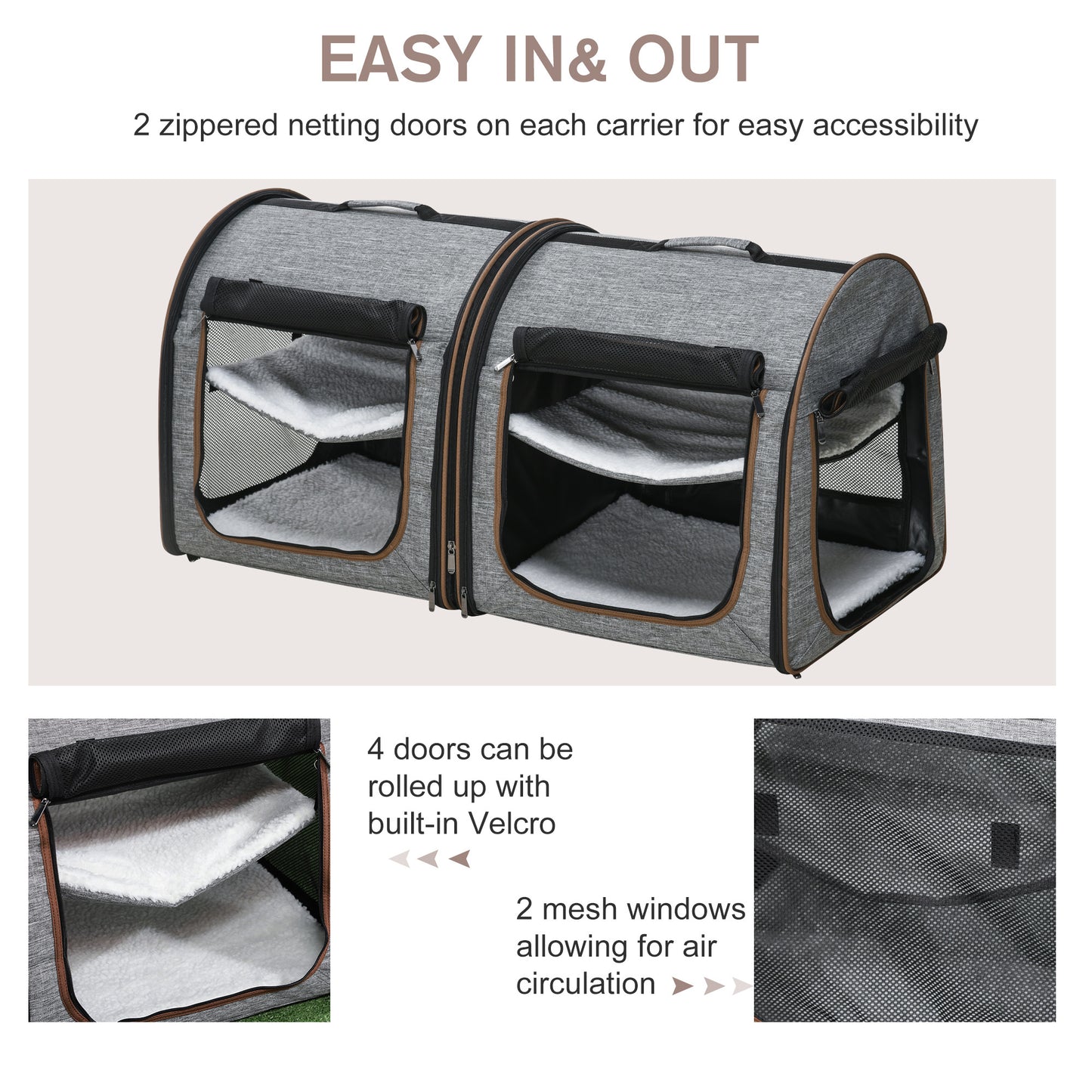 EASY IN& OUT

2 zippered netting doors on each carrier for easy accessibility

4 doors can be rolled up with built-in Velcro

2 mesh windows allowing for air circulation